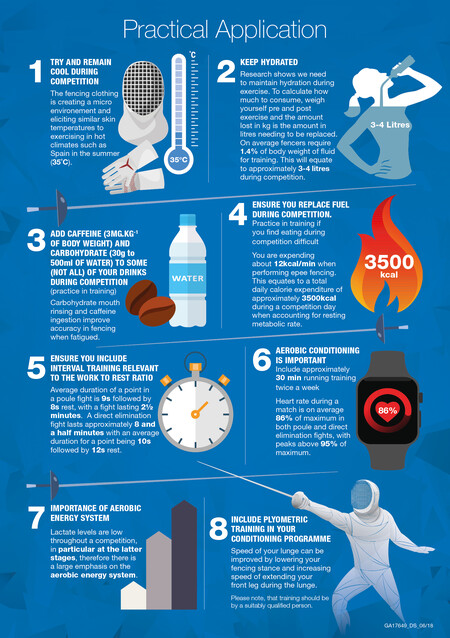 Practical Application

1 TRY AND REMAIN COOL DURING COMPETITION

The fencing clothing is creating a micro environement and eliciting similar skin temperatures to exercising in hot climates such as Spain in the summer (35°C).

°C

35°C

2 KEEP HYDRATED

Research shows we need to maintain hydration during exercise. To calculate how much to consume, weigh yourself pre and post exercise and the amount lost in kg is the amount in litres needing to be replaced. On average fencers require 1.4% of body weight of fluid for training. This will equate to approximately 3-4 litres during competition.

3-4 Litres

3 ADD CAFFEINE (3MG.KG$^{-1}$ OF BODY WEIGHT) AND CARBOHYDRATE (30g to 500ml OF WATER) TO SOME (NOT ALL) OF YOUR DRINKS DURING COMPETITION

(practice in training)

Carbohydrate mouth rinsing and caffeine ingestion improve accuracy in fencing when fatigued.

WATER

4 ENSURE YOU REPLACE FUEL DURING COMPETITION.

Practice in training if you find eating during competition difficult

You are expending about 12kcal/min when performing epee fencing. This equates to a total daily calorie expenditure of approximately 3500kcal during a competition day when accounting for resting metabolic rate.

3500 kcal

5 ENSURE YOU INCLUDE INTERVAL TRAINING RELEVANT TO THE WORK TO REST RATIO

Average duration of a point in a poule fight is 9s followed by 8s rest, with a fight lasting 2½ minutes. A direct elimination fight lasts approximately 8 and a half minutes with an average duration for a point being 10s followed by 12s rest.

6 AEROBIC CONDITIONING IS IMPORTANT

Include approximately 30 min running training twice a week

Heart rate during a match is on average 86% of maximum in both poule and direct elimination fights, with peaks above 95% of maximum.

86%

7 IMPORTANCE OF AEROBIC ENERGY SYSTEM

Lactate levels are low throughout a competition, in particular at the latter stages, therefore there is a large emphasis on the aerobic energy system.

8 INCLUDE PLYOMETRIC TRAINING IN YOUR CONDITIONING PROGRAMME

Speed of your lunge can be improved by lowering your fencing stance and increasing speed of extending your front leg during the lunge.

Please note, that training should be by a suitably qualified person.

GA17649_DS_06/18